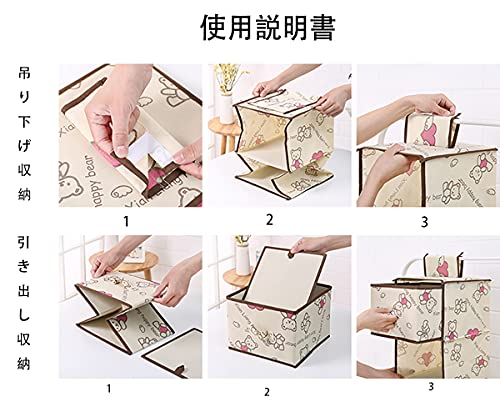 使用説明書

吊り下げ収納

1

2

3

引き出し収納

1

2

3