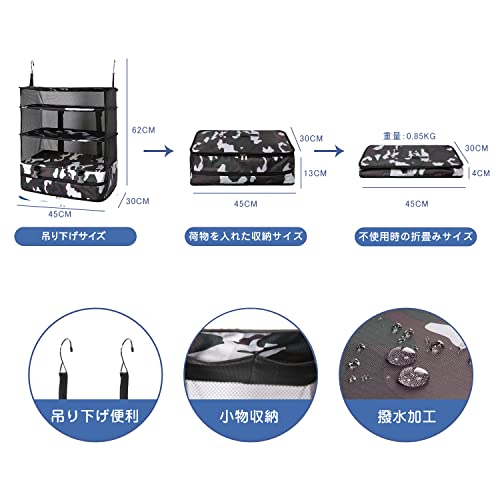 62CM
30CM
45CM
吊り下げサイズ

30CM
13CM
45CM
荷物を入れた収納サイズ

重量：0.85KG
30CM
4CM
45CM
不使用時の折畳みサイズ

吊り下げ便利

小物収納

撥水加工