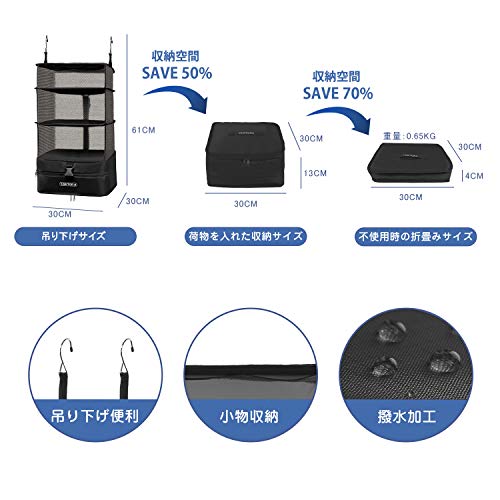 収納空間
SAVE 50%

収納空間
SAVE 70%

61CM
30CM
30CM

30CM
13CM
30CM

重量：0.65KG
30CM
4CM
30CM

吊り下げサイズ
荷物を入れた収納サイズ
不使用時の折畳みサイズ

吊り下げ便利
小物収納
撥水加工