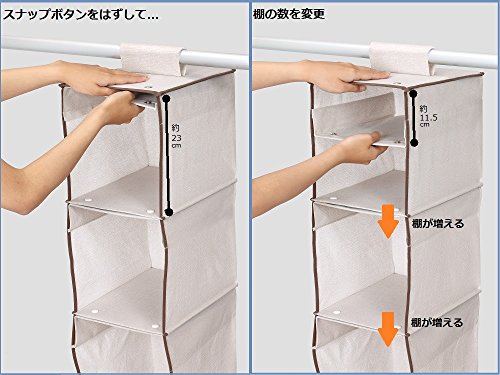 スナップボタンをはずして…

約
23
cm

棚の数を変更

約
11.5
cm

棚が増える

棚が増える