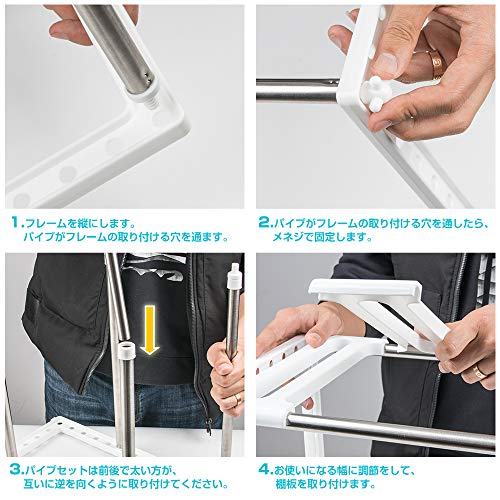 1.フレームを縦にします。
パイプがフレームの取り付ける穴を通ます。

2.パイプがフレームの取り付ける穴を通したら、
メネジで固定します。

3.パイプセットは前後で太い方が、
互いに逆を向くように取り付けてください。

4.お使いになる幅に調節をして、
棚板を取り付けます。