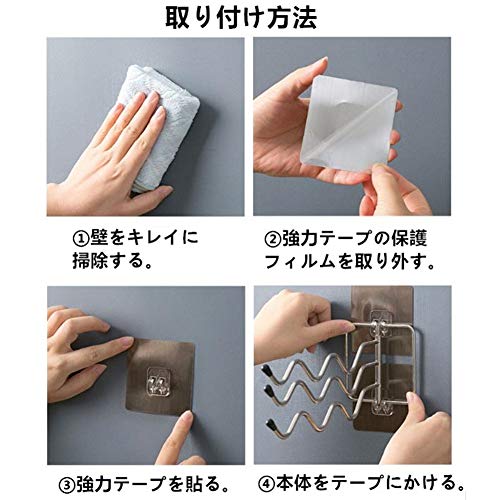 取り付け方法

①壁をキレイに掃除する。

②強力テープの保護フィルムを取り外す。

③強力テープを貼る。

④本体をテープにかける。