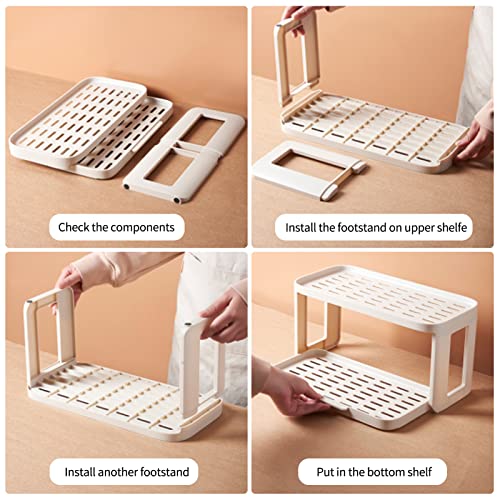 Check the components

Install the footstand on upper shelfe

Install another footstand

Put in the bottom shelf