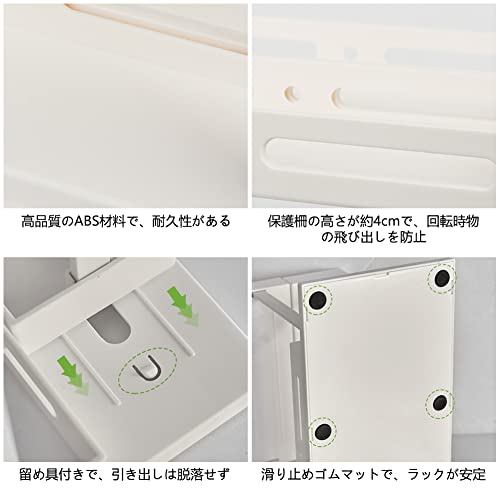 高品質のABS材料で、耐久性がある

保護柵の高さが約4cmで、回転時物の飛び出しを防止

留め具付きで、引き出しは脱落せず

滑り止めゴムマットで、ラックが安定