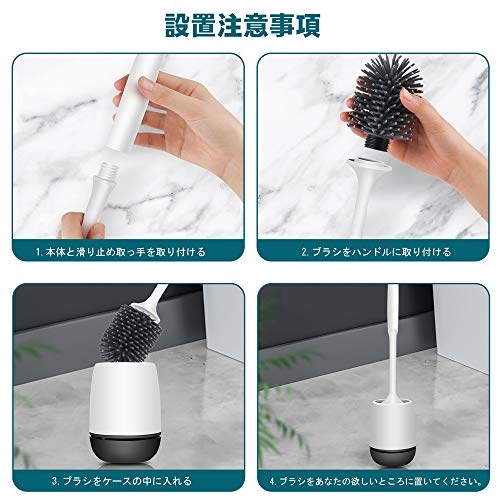 設置注意事項

1. 本体と滑り止め取っ手を取り付ける

2. ブラシをハンドルに取り付ける

3. ブラシをケースの中に入れる

4. ブラシをあなたの欲しいところに置いてください。