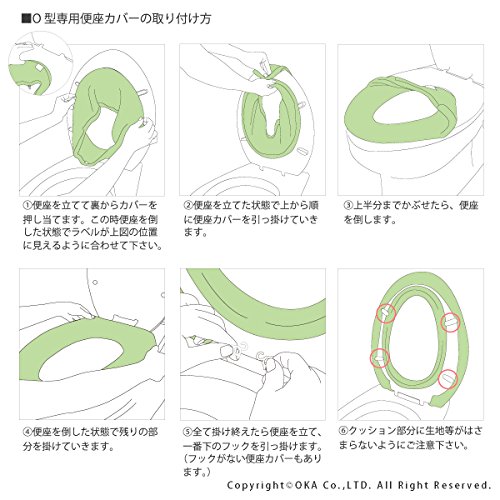 ■O 型専用便座カバーの取り付け方

①便座を立てて裏からカバーを押し当てます。この時便座を倒した状態でラベルが上図の位置に見えるように合わせて下さい。

②便座を立てた状態で上から順に便座カバーを引っ掛けていきます。

③上半分までかぶせたら、便座を倒します。

④便座を倒した状態で残りの部分を掛けていきます。

⑤全て掛け終えたら便座を立て、一番下のフックを引っ掛けます。(フックがない便座カバーもあります。)

⑥クッション部分に生地等がはさまらないようにご注意下さい。

Copyright©OKA Co.,LTD. All Right Reserved.