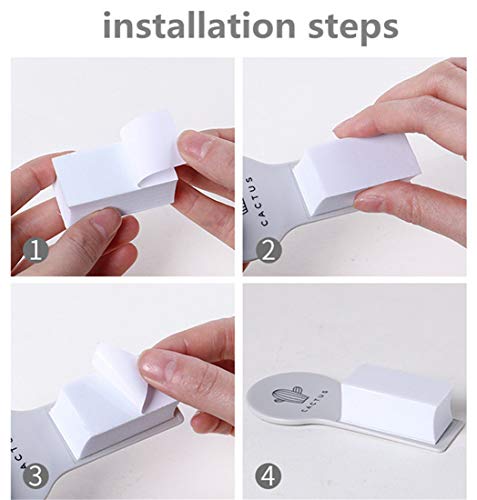 installation steps

1

CACTUS

2

CACTUS

3

CACTUS

4