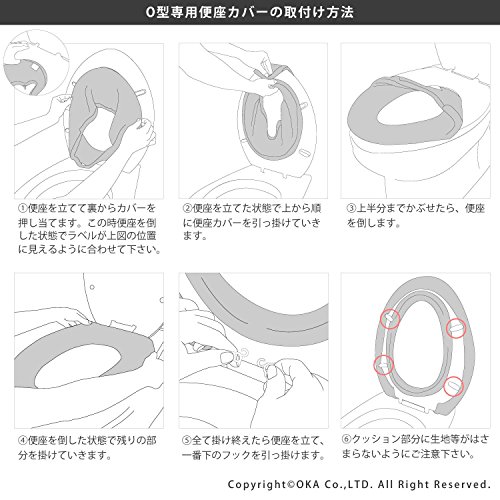 O型専用便座カバーの取付け方法

①便座を立てて裏からカバーを押し当てます。この時便座を倒した状態でラベルが上図の位置に見えるように合わせて下さい。

②便座を立てた状態で上から順に便座カバーを引っ掛けていきます。

③上半分までかぶせたら、便座を倒します。

④便座を倒した状態で残りの部分を掛けていきます。

⑤全て掛け終えたら便座を立て、一番下のフックを引っ掛けます。

⑥クッション部分に生地等がはさまらないようにご注意下さい。

Copyright©OKA Co.,LTD. All Right Reserved.