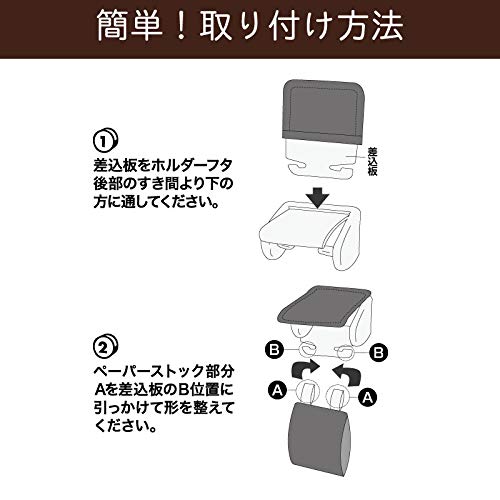 簡単！取り付け方法

①
差込板をホルダーフタ後部のすき間より下の方に通してください。

差込板

②
ペーパーストック部分Aを差込板のB位置に引っかけて形を整えてください。

B
B
A
A