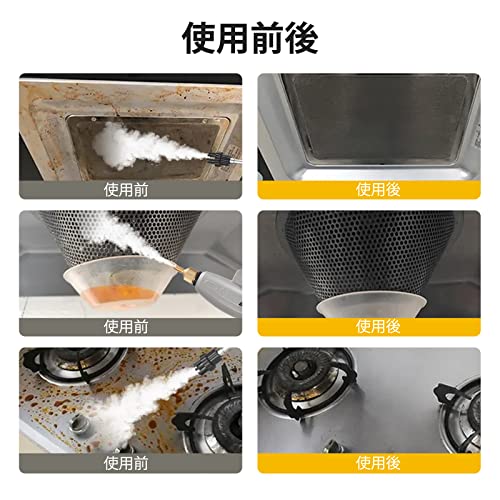 使用前後

使用前

使用後

使用前

使用後

使用前

使用後