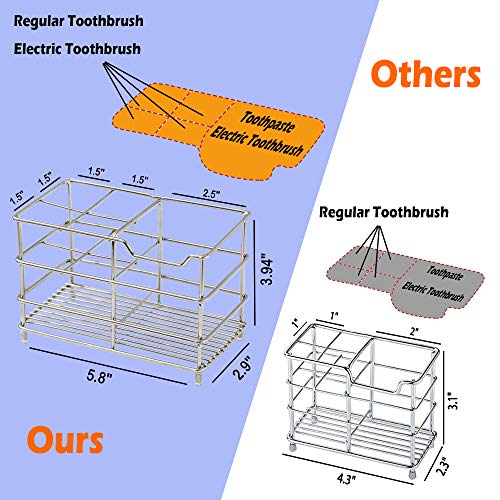 Regular Toothbrush

Electric Toothbrush

Toothpaste
Electric Toothbrush

1.5"
1.5"
1.5"
1.5"
2.5"
3.94"
5.8"
2.9"

Ours

Others

Regular Toothbrush

Toothpaste
Electric Toothbrush

1"
1"
2"
3.1"
4.3"
2.3"