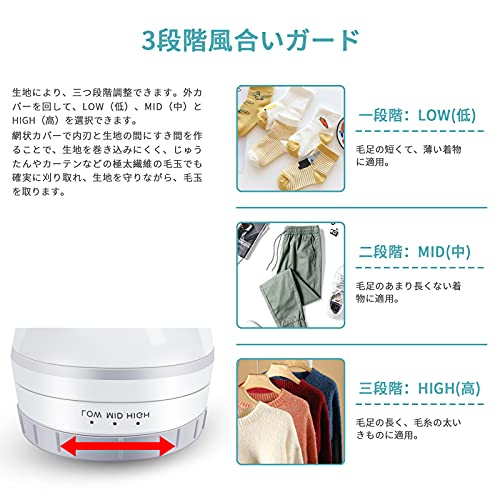 3段階風合いガード

生地により、三つ段階調整できます。外カバーを回して、LOW（低）、MID（中）とHIGH（高）を選択できます。
網状カバーで内刃と生地の間にすき間を作ることで、生地を巻き込みにくく、じゅうたんやカーテンなどの極太繊維の毛玉でも確実に刈り取れ、生地を守りながら、毛玉を取ります。

LOW MID HIGH

一段階：LOW(低)

毛足の短くて、薄い着物に適用。

二段階：MID(中)

毛足のあまり長くない着物に適用。

三段階：HIGH(高)

毛足の長く、毛糸の太いきものに適用。