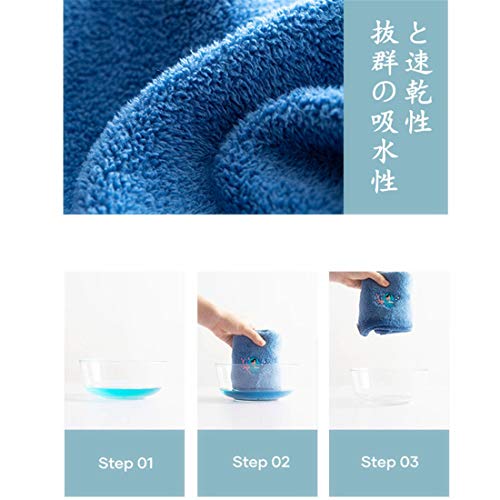 抜群の吸水性
と速乾性

Step 01

Step 02

Step 03