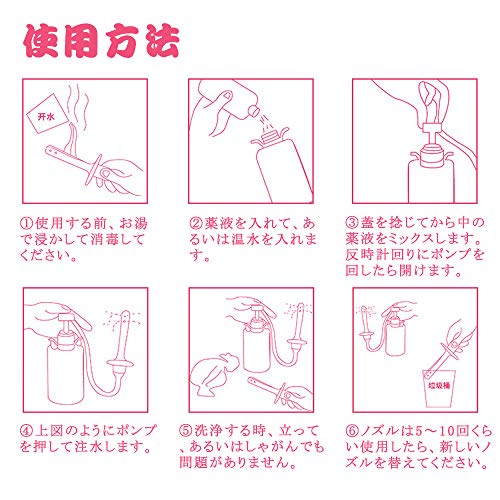 使用方法

开水

①使用する前、お湯で浸かして消毒してください。

②薬液を入れて、あるいは温水を入れます。

③蓋を捻じてから中の薬液をミックスします。反時計回りにポンプを回したら開けます。

④上図のようにポンプを押して注水します。

⑤洗浄する時、立って、あるいはしゃがんでも問題がありません。

垃圾桶

⑥ノズルは5～10回くらい使用したら、新しいノズルを替えてください。