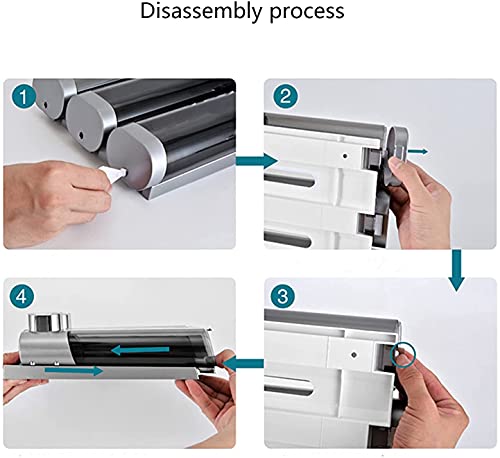 Disassembly process

1

2

4

3