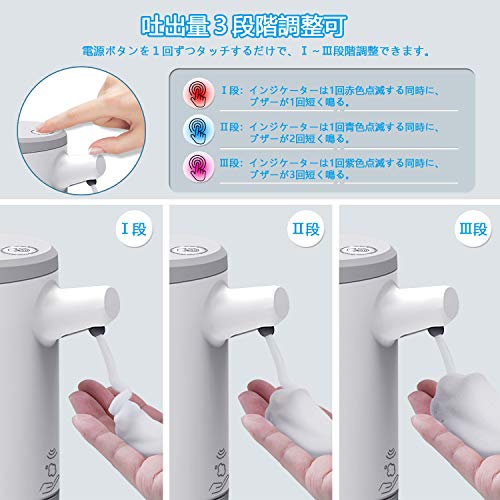 吐出量３段階調整可

電源ボタンを１回ずつタッチするだけで、Ⅰ～Ⅲ段階調整できます。

Ⅰ段：インジケーターは1回赤色点滅する同時に、ブザーが1回短く鳴る。

Ⅱ段：インジケーターは1回青色点滅する同時に、ブザーが2回短く鳴る。

Ⅲ段：インジケーターは1回紫色点滅する同時に、ブザーが3回短く鳴る。

Ⅰ段

Ⅱ段

Ⅲ段