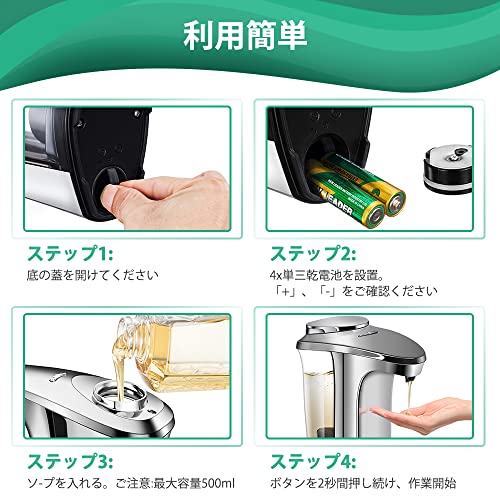 利用簡単

ステップ1:
底の蓋を開けてください

ステップ2:
4x単三乾電池を設置。
「+」、「-」をご確認ください

ステップ3:
ソープを入れる。ご注意:最大容量500ml

ステップ4:
ボタンを2秒間押し続け、作業開始