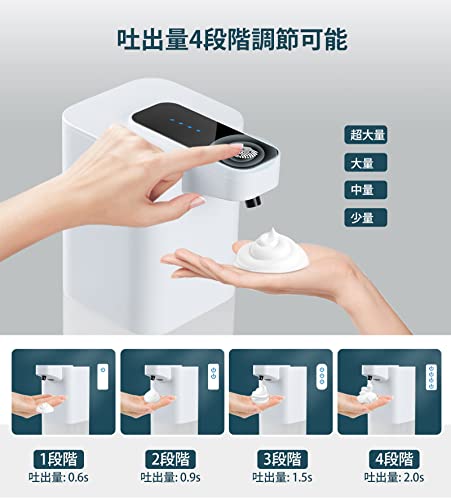 吐出量4段階調節可能

超大量

大量

中量

少量

1段階
吐出量: 0.6s

2段階
吐出量: 0.9s

3段階
吐出量: 1.5s

4段階
吐出量: 2.0s