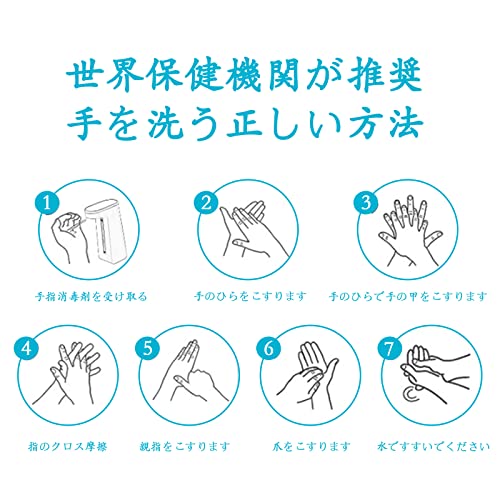 世界保健機関が推奨
手を洗う正しい方法

1
手指消毒剤を受け取る

2
手のひらをこすります

3
手のひらで手の甲をこすります

4
指のクロス摩擦

5
親指をこすります

6
爪をこすります

7
水ですすいでください