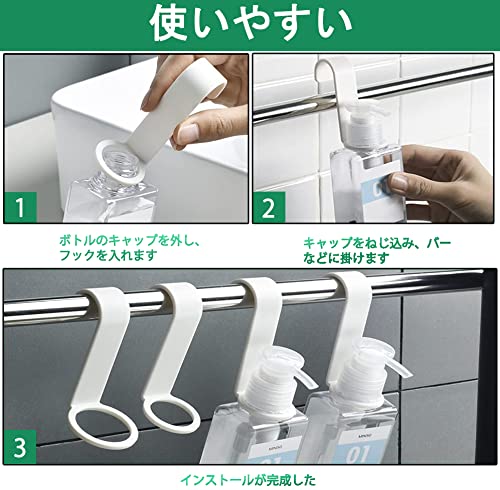 使いやすい

1

ボトルのキャップを外し、フックを入れます

2

キャップをねじ込み、バーなどに掛けます

3

01

01

インストールが完成した