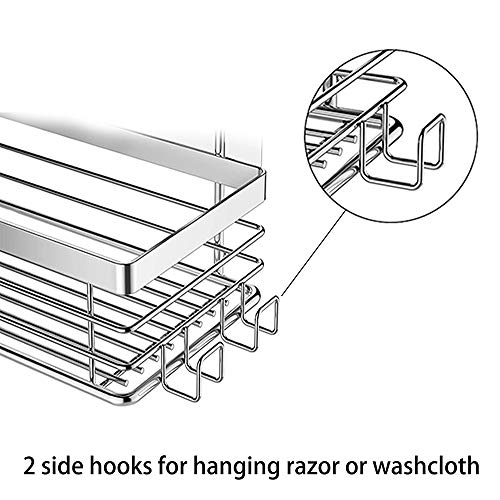 2 side hooks for hanging razor or washcloth