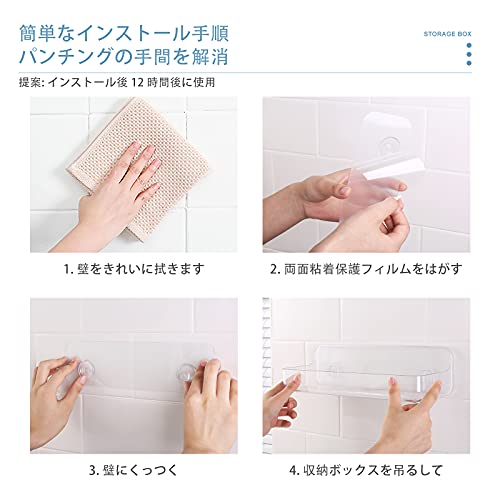 簡単なインストール手順
パンチングの手間を解消

STORAGE BOX

提案: インストール後 12 時間後に使用

1. 壁をきれいに拭きます

2. 両面粘着保護フィルムをはがす

3. 壁にくっつく

4. 収納ボックスを吊るして