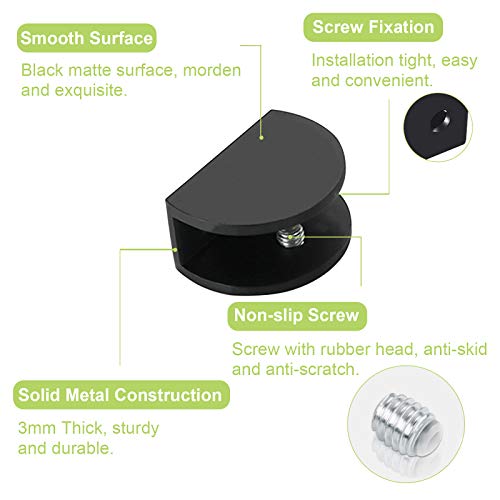 Smooth Surface

Black matte surface, morden and exquisite.

Screw Fixation

Installation tight, easy and convenient.

Non-slip Screw

Screw with rubber head, anti-skid and anti-scratch.

Solid Metal Construction

3mm Thick, sturdy and durable.