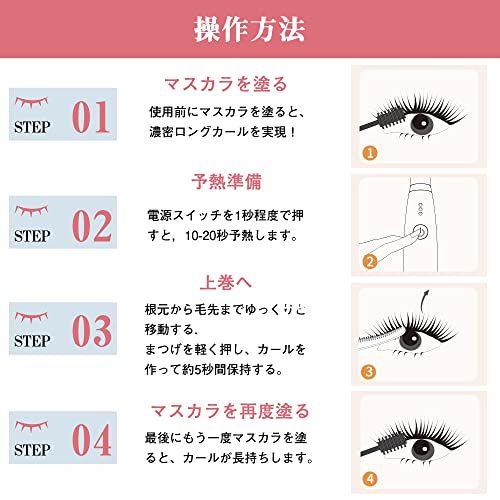 操作方法

STEP 01

マスカラを塗る

使用前にマスカラを塗ると、濃密ロングカールを実現！

1

STEP 02

予熱準備

電源スイッチを1秒程度で押すと，10-20秒予熱します。

2

STEP 03

上巻へ

根元から毛先までゆっくりと移動する.
まつげを軽く押し、カールを作って約5秒間保持する。

3

STEP 04

マスカラを再度塗る

最後にもう一度マスカラを塗ると、カールが長持ちします。

4