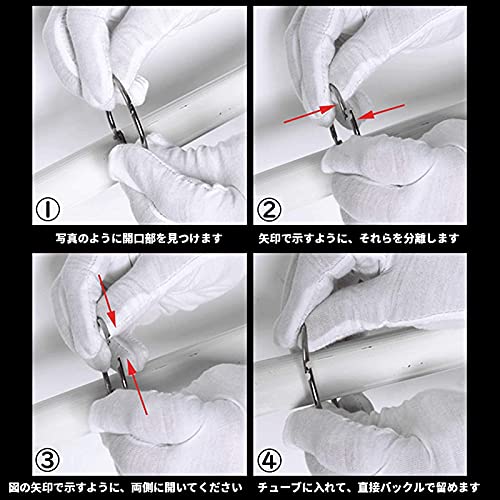 ①

写真のように開口部を見つけます

②

矢印で示すように、それらを分離します

③

図の矢印で示すように、両側に開いてください

④

チューブに入れて、直接バックルで留めます