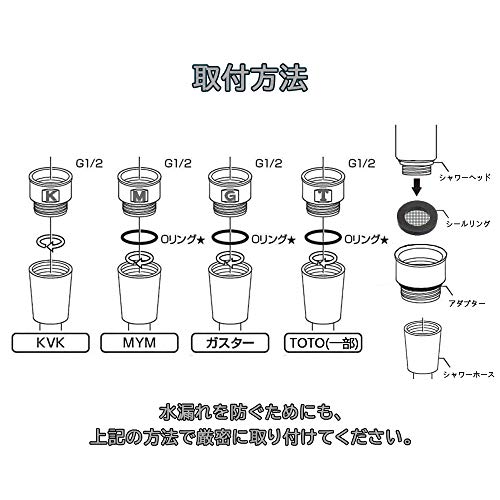 取付方法

G1/2
K
KVK

G1/2
M
Oリング★
MYM

G1/2
G
Oリング★
ガスター

G1/2
T
Oリング★
TOTO(一部)

シャワーヘッド
シールリング
アダプター
シャワーホース

水漏れを防ぐためにも、
上記の方法で厳密に取り付けてください。