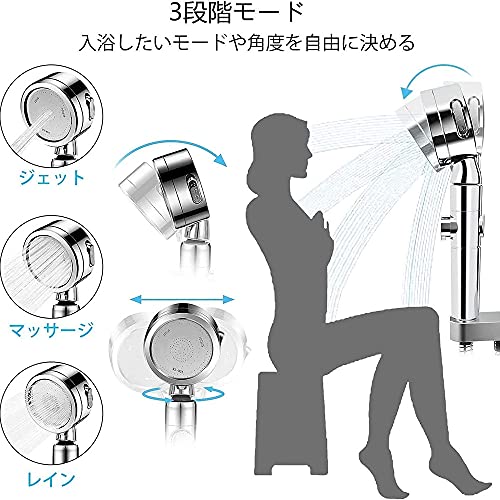 3段階モード
入浴したいモードや角度を自由に決める

ジェット

マッサージ

レイン