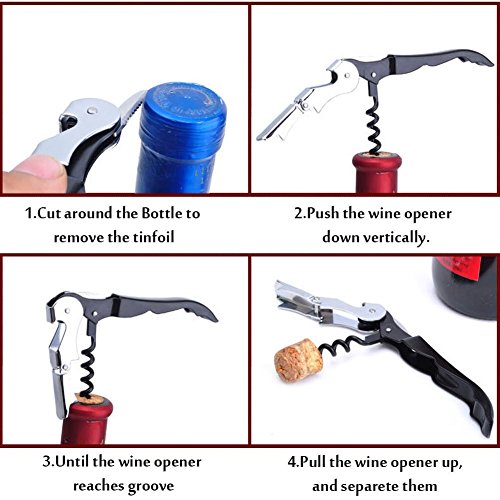 1.Cut around the Bottle to remove the tinfoil

2.Push the wine opener down vertically.

3.Until the wine opener reaches groove

4.Pull the wine opener up, and separete them