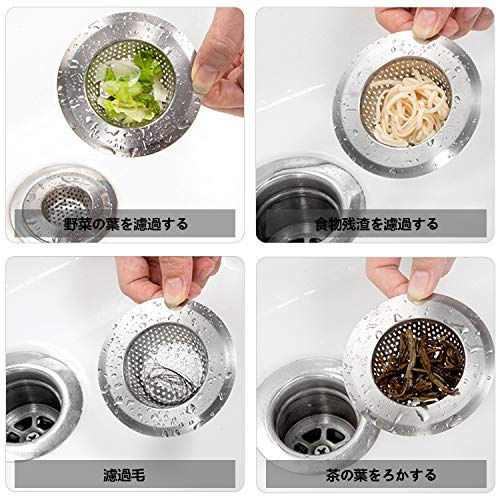 野菜の葉を濾過する

食物残渣を濾過する

濾過毛

茶の葉をろかする