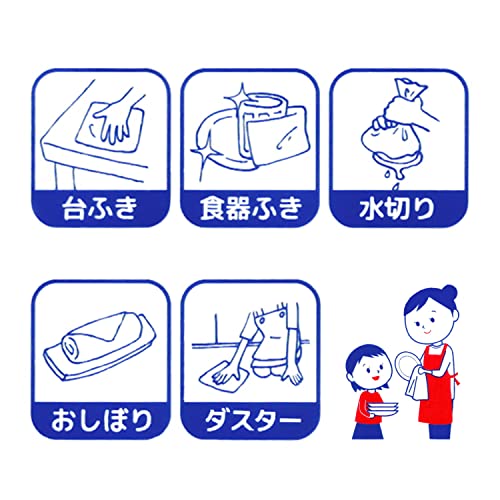 台ふき

食器ふき

水切り

おしぼり

ダスター