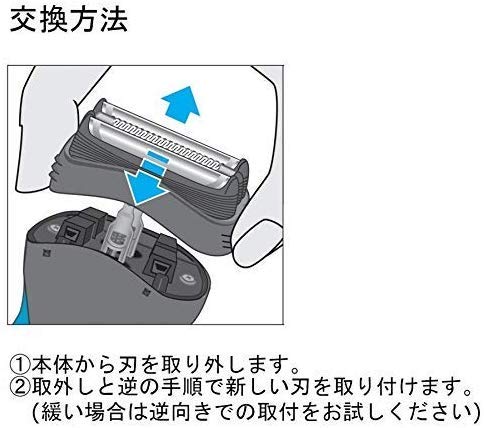 交換方法

①本体から刃を取り外します。
②取外しと逆の手順で新しい刃を取り付けます。
（緩い場合は逆向きでの取付をお試しください）