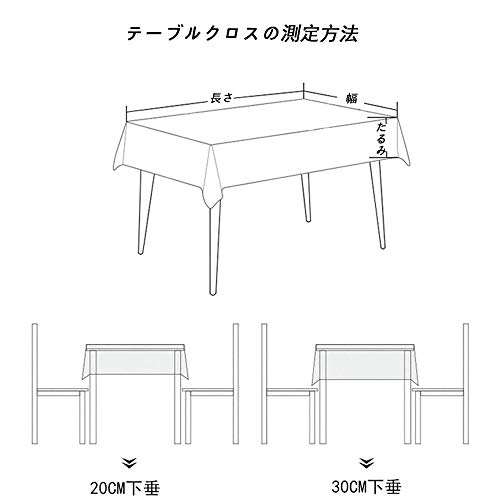 テーブルクロスの測定方法

長さ

幅

たるみ

20CM下垂

30CM下垂