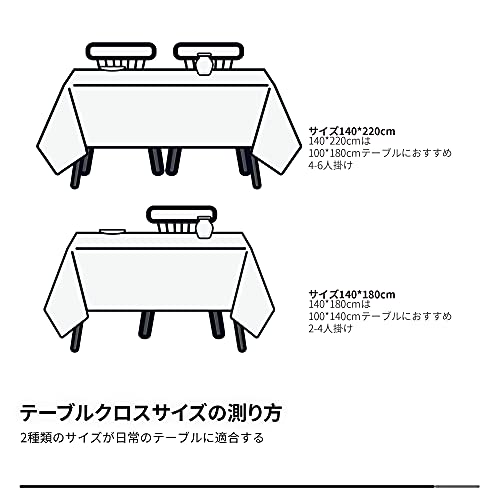 サイズ140*220cm
140*220cmは
100*180cmテーブルにおすすめ
4-6人掛け

サイズ140*180cm
140*180cmは
100*140cmテーブルにおすすめ
2-4人掛け

テーブルクロスサイズの測り方

2種類のサイズが日常のテーブルに適合する