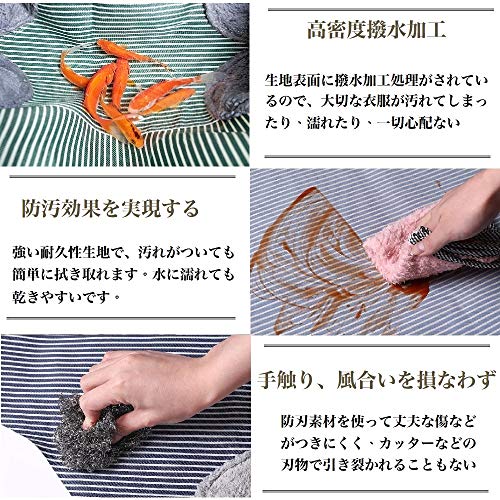 高密度撥水加工

生地表面に撥水加工処理がされているので、大切な衣服が汚れてしまったり、濡れたり、一切心配ない

防汚効果を実現する

強い耐久性生地で、汚れがついても簡単に拭き取れます。水に濡れても乾きやすいです。

手触り、風合いを損なわず

防刃素材を使って丈夫な傷などがつきにくく、カッターなどの刃物で引き裂かれることもない