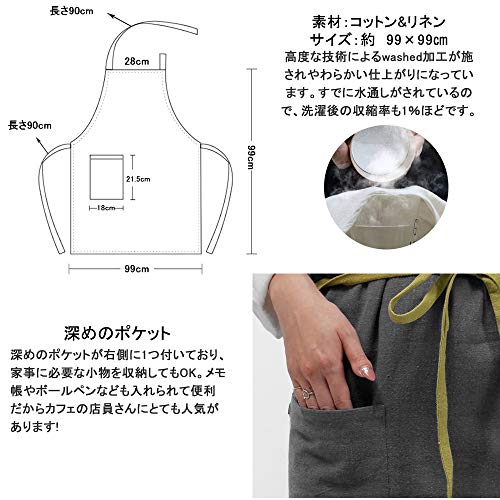 長さ90cm

28cm

長さ90cm

21.5cm

18cm

99cm

99cm

素材:コットン&リネン
サイズ:約　99×99㎝
高度な技術によるwashed加工が施されやわらかい仕上がりになっています。すでに水通しがされているので、洗濯後の収縮率も1%ほどです。

深めのポケット
深めのポケットが右側に1つ付いており、家事に必要な小物を収納してもOK。メモ帳やボールペンなども入れられて便利だからカフェの店員さんにとても人気があります!