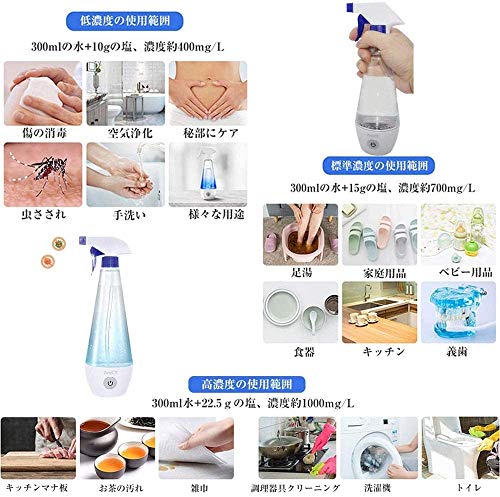 低濃度の使用範囲

300mlの水+10gの塩、濃度約400mg/L

傷の消毒

空気浄化

秘部にケア

虫さされ

手洗い

様々な用途

標準濃度の使用範囲

300mlの水+15gの塩、濃度約700mg/L

足湯

家庭用品

ベビー用品

食器

キッチン

義歯

高濃度の使用範囲

300ml水+22.5ｇの塩、濃度約1000mg/L

キッチンマナ板

お茶の汚れ

雑巾

調理器具クリーニング

洗濯機

トイレ