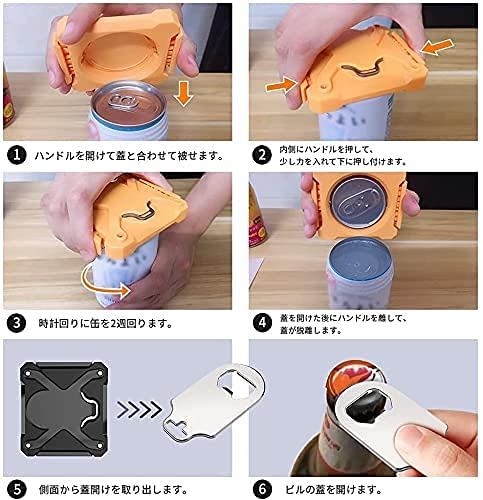 1 ハンドルを開けて蓋と合わせて被せます。

2 内側にハンドルを押して、少し力を入れて下に押し付けます。

3 時計回りに缶を2週回ります。

4 蓋を開けた後にハンドルを離して、蓋が脱離します。

5 側面から蓋開けを取り出します。

6 ビルの蓋を開けます。