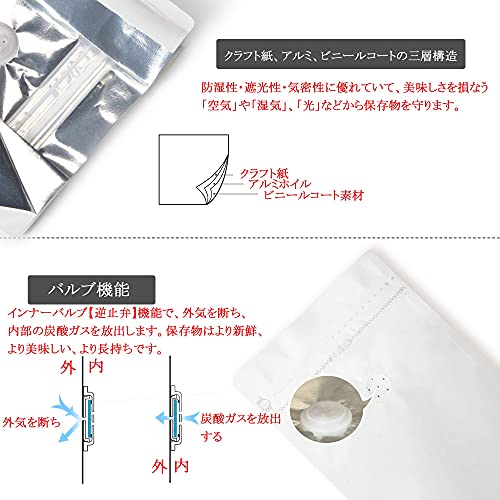 クラフト紙、アルミ、ビニールコートの三層構造

防湿性・遮光性・気密性に優れていて、美味しさを損なう「空気」や「湿気」、「光」などから保存物を守ります。

クラフト紙
アルミホイル
ビニールコート素材

バルブ機能

インナーバルブ【逆止弁】機能で、外気を断ち、内部の炭酸ガスを放出します。保存物はより新鮮、より美味しい、より長持ちです。

外 内

外気を断ち

炭酸ガスを放出する

外 内