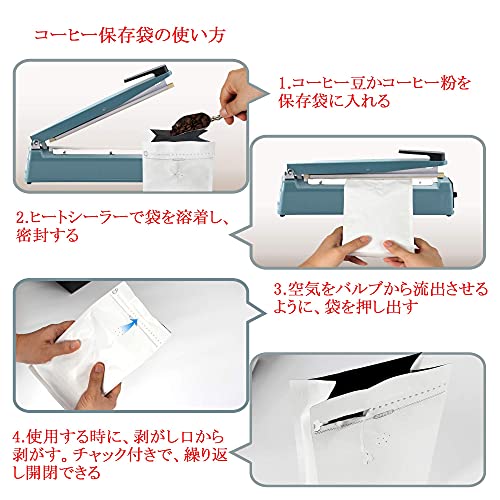 コーヒー保存袋の使い方

1.コーヒー豆かコーヒー粉を保存袋に入れる

2.ヒートシーラーで袋を溶着し、密封する

3.空気をバルブから流出させるように、袋を押し出す

4.使用する時に、剥がし口から剥がす。チャック付きで、繰り返し開閉できる