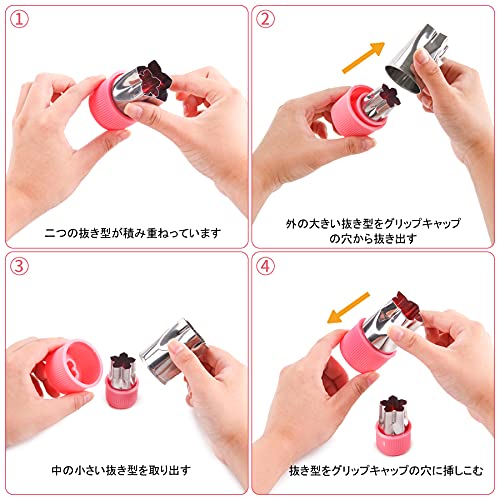 ①

二つの抜き型が積み重ねっています

②

外の大きい抜き型をグリップキャップの穴から抜き出す

③

中の小さい抜き型を取り出す

④

抜き型をグリップキャップの穴に挿しこむ