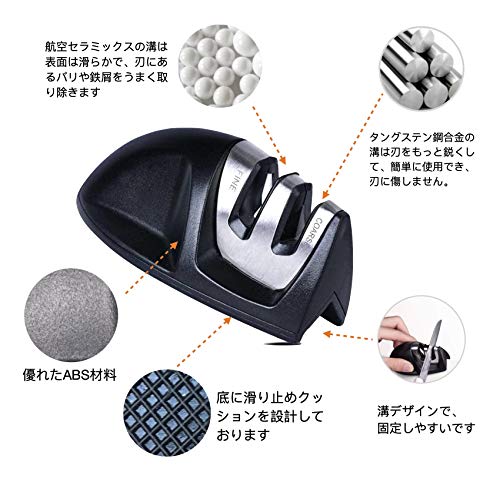 航空セラミックスの溝は表面は滑らかで、刃にあるバリや鉄屑をうまく取り除きます

タングステン鋼合金の溝は刃をもっと鋭くして、簡単に使用でき、刃に傷しません。

FINE

COARSE

優れたABS材料

底に滑り止めクッションを設計しております

溝デザインで、固定しやすいです