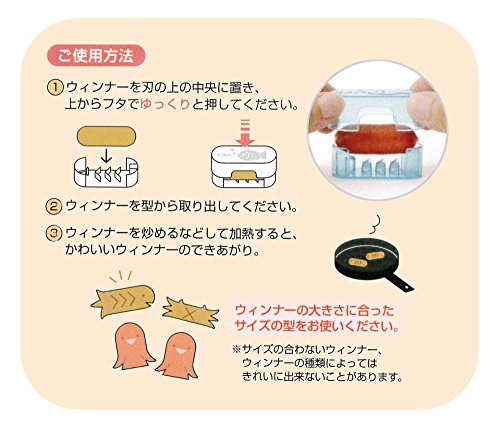 ご使用方法

① ウィンナーを刃の上の中央に置き、上からフタでゆっくりと押してください。

② ウィンナーを型から取り出してください。

③ ウィンナーを炒めるなどして加熱すると、かわいいウィンナーのできあがり。

ウィンナーの大きさに合ったサイズの型をお使いください。

※サイズの合わないウィンナー、ウィンナーの種類によってはきれいに出来ないことがあります。