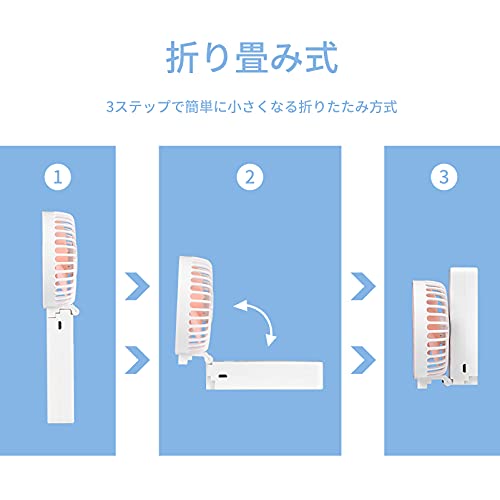 折り畳み式

3ステップで簡単に小さくなる折りたたみ方式

1

2

3