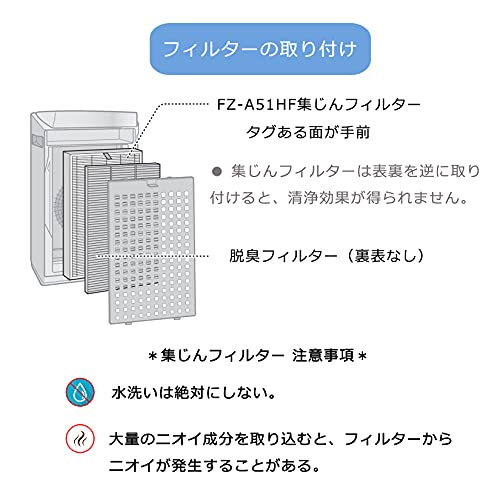 フィルターの取り付け

FZ-A51HF集じんフィルター
タグある面が手前

● 集じんフィルターは表裏を逆に取り付けると、清浄効果が得られません。

脱臭フィルター（裏表なし）

＊集じんフィルター 注意事項＊

水洗いは絶対にしない。

大量のニオイ成分を取り込むと、フィルターからニオイが発生することがある。